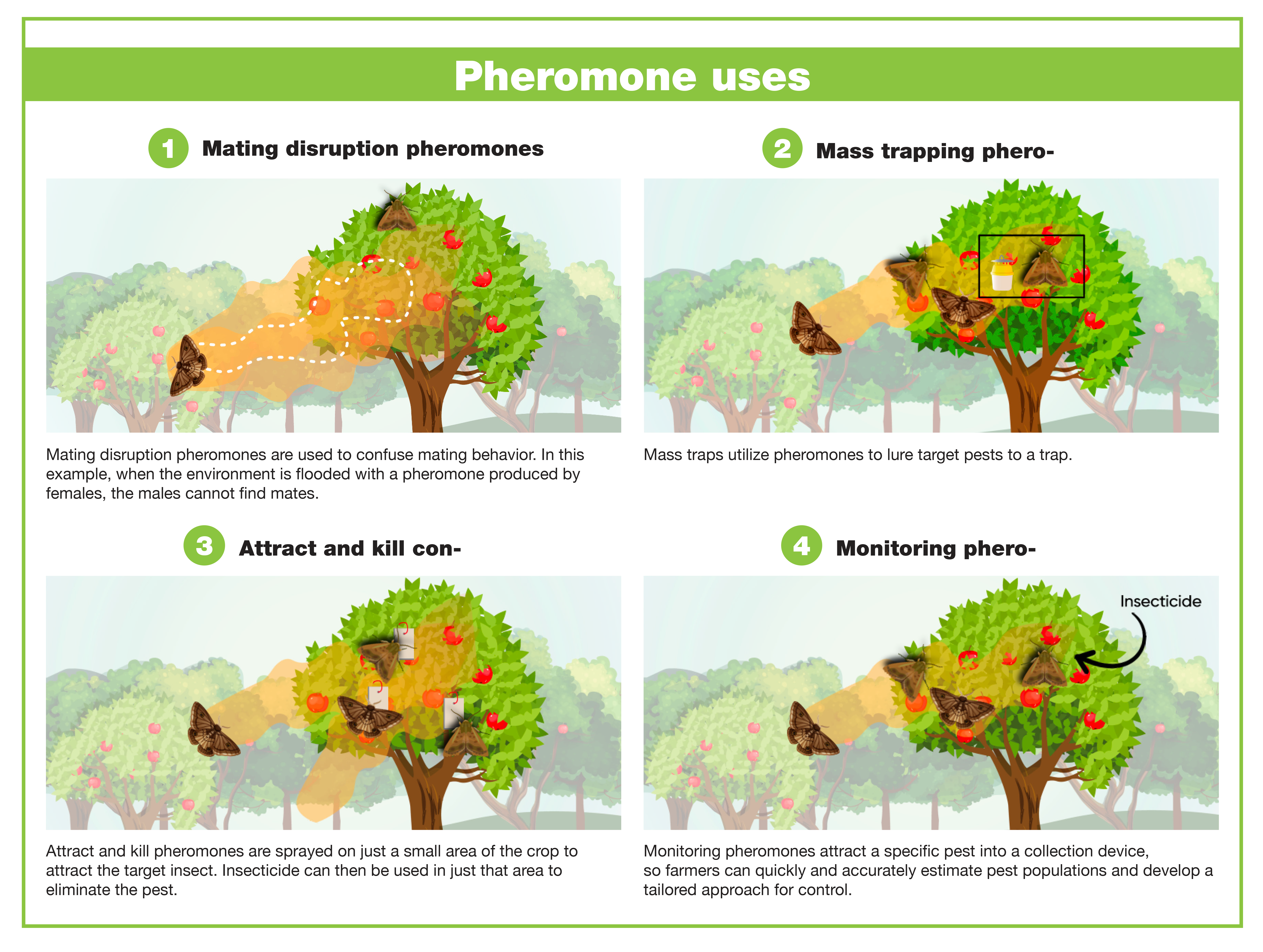 Pheromone uses

1 Mating disruption pheromones

Mating disruption pheromones are used to confuse mating behavior. In this example, when the environment is flooded with a pheromone produced by females, the males cannot find mates.

2 Mass trapping phero-

Mass traps utilize pheromones to lure target pests to a trap.

3 Attract and kill con-

Attract and kill pheromones are sprayed on just a small area of the crop to attract the target insect. Insecticide can then be used in just that area to eliminate the pest.

4 Monitoring phero-

Insecticide

Monitoring pheromones attract a specific pest into a collection device, so farmers can quickly and accurately estimate pest populations and develop a tailored approach for control.